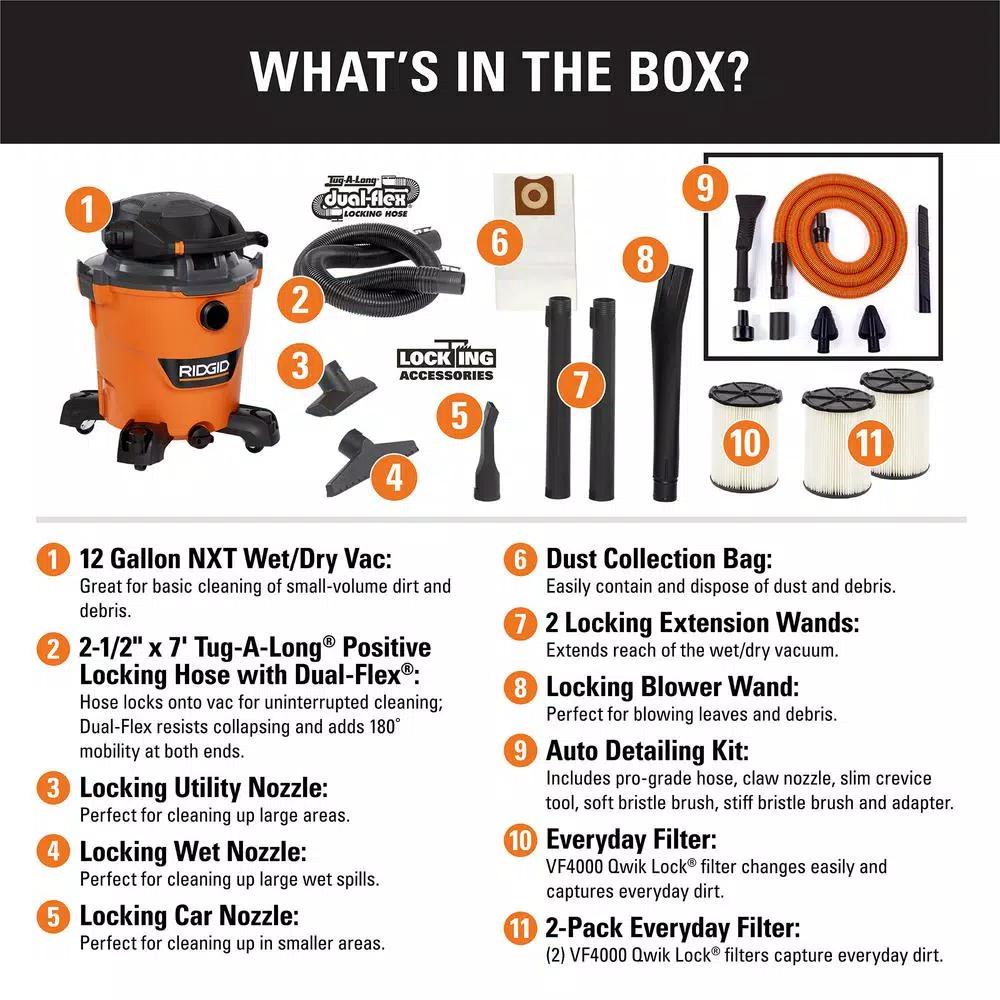 WHAT'S IN THE BOX?

1

RIDGID

Tug-A-Long dual-flex LOCKING HOSE

2

3

4

LOCKING ACCESSORIES

5

6

7

8

9

10

11

1 12 Gallon NXT Wet/Dry Vac:
Great for basic cleaning of small-volume dirt and debris.

2 2-1/2" x 7' Tug-A-Long® Positive Locking Hose with Dual-Flex®:
Hose locks onto vac for uninterrupted cleaning; Dual-Flex resists collapsing and adds 180° mobility at both ends.

3 Locking Utility Nozzle:
Perfect for cleaning up large areas.

4 Locking Wet Nozzle:
Perfect for cleaning up large wet spills.

5 Locking Car Nozzle:
Perfect for cleaning up in smaller areas.

6 Dust Collection Bag:
Easily contain and dispose of dust and debris.

7 2 Locking Extension Wands:
Extends reach of the wet/dry vacuum.

8 Locking Blower Wand:
Perfect for blowing leaves and debris.

9 Auto Detailing Kit:
Includes pro-grade hose, claw nozzle, slim crevice tool, soft bristle brush, stiff bristle brush and adapter.

10 Everyday Filter:
VF4000 Qwik Lock® filter changes easily and captures everyday dirt.

11 2-Pack Everyday Filter:
(2) VF4000 Qwik Lock® filters capture everyday dirt.